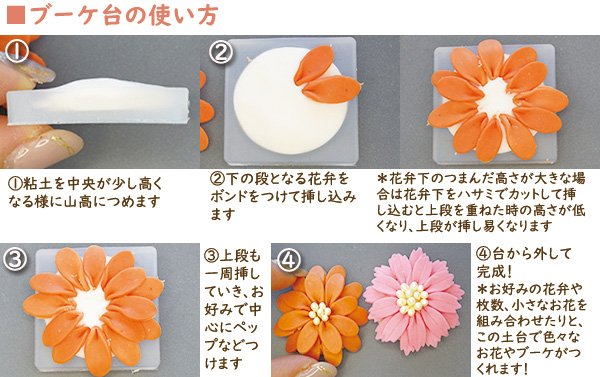 ■ブーケ台の使い方

①

②

①粘土を中央が少し高くなる様に山高につめます

②下の段となる花弁をボンドをつけて挿し込みます

＊花弁下のつまんだ高さが大きな場合は花弁下をハサミでカットして挿し込むと上段を重ねた時の高さが低くなり、上段が挿し易くなります

③

③上段も一周挿していき、お好みで中心にペップなどつけます

④

④台から外して完成！
＊お好みの花弁や枚数、小さなお花を組み合わせたりと、この土台で色々なお花やブーケがつくれます！