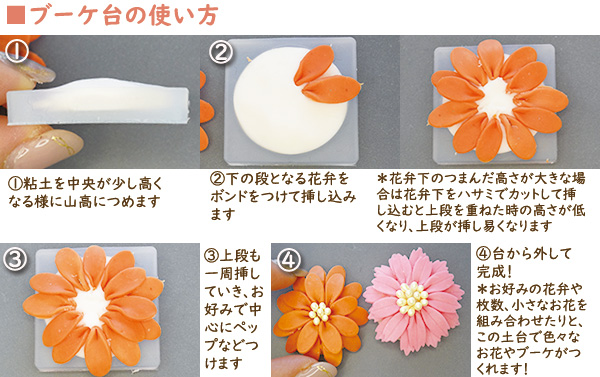 ■ブーケ台の使い方

①

②

①粘土を中央が少し高くなる様に山高につめます

②下の段となる花弁をボンドをつけて挿し込みます

＊花弁下のつまんだ高さが大きな場合は花弁下をハサミでカットして挿し込むと上段を重ねた時の高さが低くなり、上段が挿し易くなります

③

③上段も一周挿していき、お好みで中心にペップなどつけます

④

④台から外して完成！
＊お好みの花弁や枚数、小さなお花を組み合わせたりと、この土台で色々なお花やブーケがつくれます！